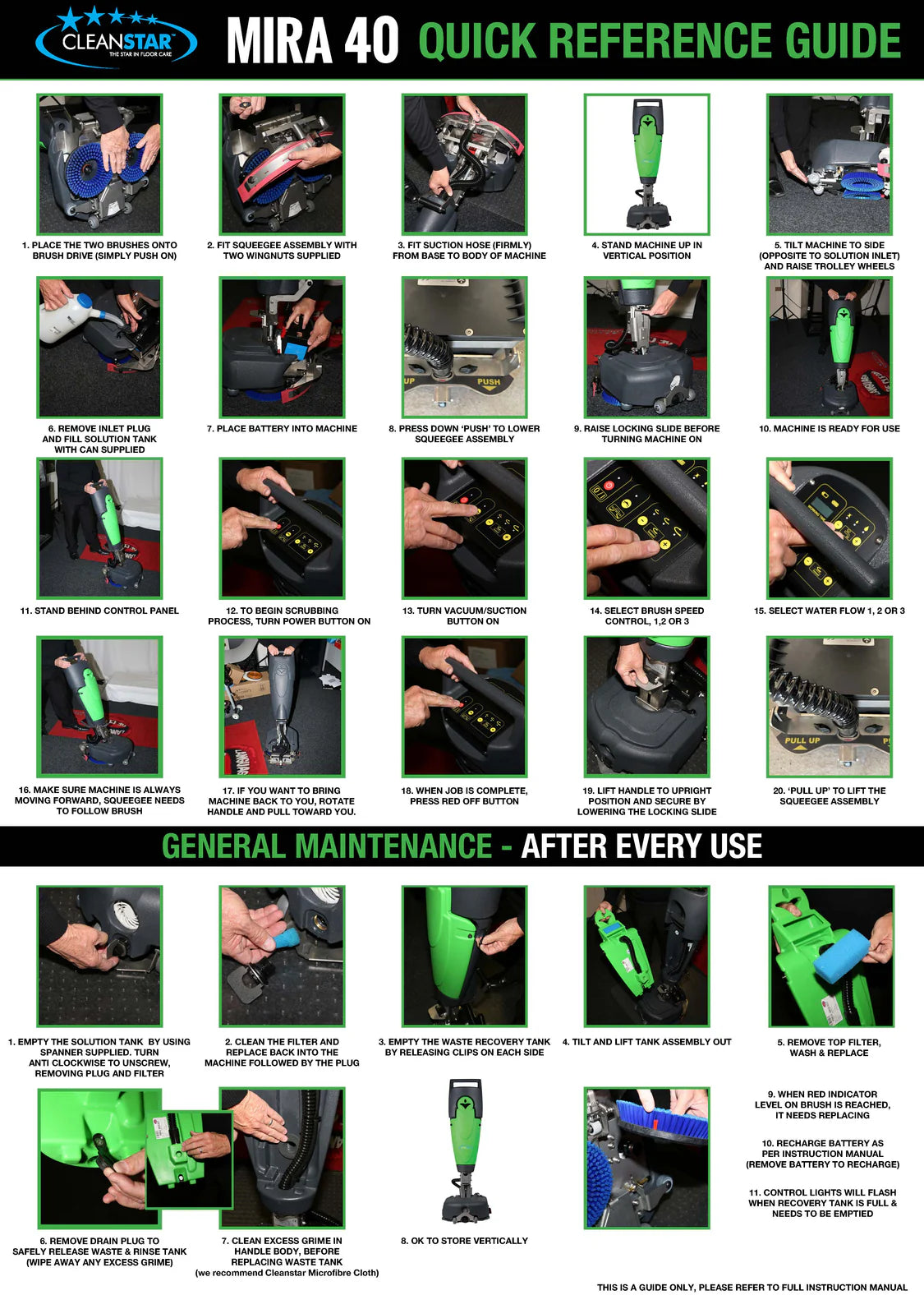 CLEANSTAR THE STAR IN FLOOR CARE

MIRA 40 QUICK REFERENCE GUIDE

1. PLACE THE TWO BRUSHES ONTO BRUSH DRIVE (SIMPLY PUSH ON)

2. FIT SQUEEGEE ASSEMBLY WITH TWO WINGNUTS SUPPLIED

3. FIT SUCTION HOSE (FIRMLY) FROM BASE TO BODY OF MACHINE

4. STAND MACHINE UP IN VERTICAL POSITION

5. TILT MACHINE TO SIDE (OPPOSITE TO SOLUTION INLET) AND RAISE TROLLEY WHEELS

6. REMOVE INLET PLUG AND FILL SOLUTION TANK WITH CAN SUPPLIED

7. PLACE BATTERY INTO MACHINE

UP PUSH

8. PRESS DOWN 'PUSH' TO LOWER SQUEEGEE ASSEMBLY

9. RAISE LOCKING SLIDE BEFORE TURNING MACHINE ON

10. MACHINE IS READY FOR USE

11. STAND BEHIND CONTROL PANEL

12. TO BEGIN SCRUBBING PROCESS, TURN POWER BUTTON ON

13. TURN VACUUM/SUCTION BUTTON ON

14. SELECT BRUSH SPEED CONTROL, 1,2 OR 3

15. SELECT WATER FLOW 1, 2 OR 3

16. MAKE SURE MACHINE IS ALWAYS MOVING FORWARD, SQUEEGEE NEEDS TO FOLLOW BRUSH

17. IF YOU WANT TO BRING MACHINE BACK TO YOU, ROTATE HANDLE AND PULL TOWARD YOU.

18. WHEN JOB IS COMPLETE, PRESS RED OFF BUTTON

19. LIFT HANDLE TO UPRIGHT POSITION AND SECURE BY LOWERING THE LOCKING SLIDE

PULL UP

20. 'PULL UP' TO LIFT THE SQUEEGEE ASSEMBLY

GENERAL MAINTENANCE - AFTER EVERY USE

1. EMPTY THE SOLUTION TANK BY USING SPANNER SUPPLIED. TURN ANTI CLOCKWISE TO UNSCREW, REMOVING PLUG AND FILTER

2. CLEAN THE FILTER AND REPLACE BACK INTO THE MACHINE FOLLOWED BY THE PLUG

3. EMPTY THE WASTE RECOVERY TANK BY RELEASING CLIPS ON EACH SIDE

4. TILT AND LIFT TANK ASSEMBLY OUT

5. REMOVE TOP FILTER, WASH & REPLACE

6. REMOVE DRAIN PLUG TO SAFELY RELEASE WASTE & RINSE TANK (WIPE AWAY ANY EXCESS GRIME)

7. CLEAN EXCESS GRIME IN HANDLE BODY, BEFORE REPLACING WASTE TANK (we recommend Cleanstar Microfibre Cloth)

8. OK TO STORE VERTICALLY

9. WHEN RED INDICATOR LEVEL ON BRUSH IS REACHED, IT NEEDS REPLACING

10. RECHARGE BATTERY AS PER INSTRUCTION MANUAL (REMOVE BATTERY TO RECHARGE)

11. CONTROL LIGHTS WILL FLASH WHEN RECOVERY TANK IS FULL & NEEDS TO BE EMPTIED

THIS IS A GUIDE ONLY, PLEASE REFER TO FULL INSTRUCTION MANUAL